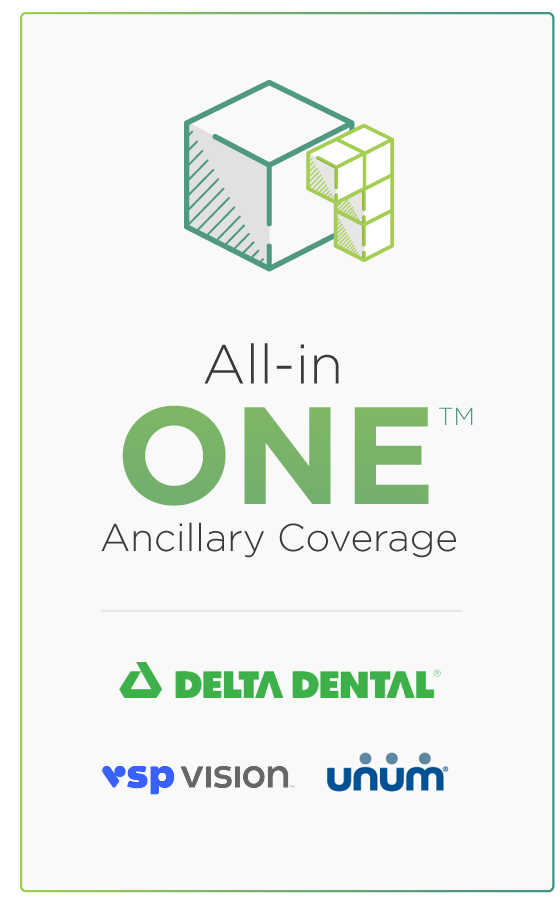 All-in
ONE™
Ancillary Coverage

DELTA DENTAL®

vsp VISION.

unum®